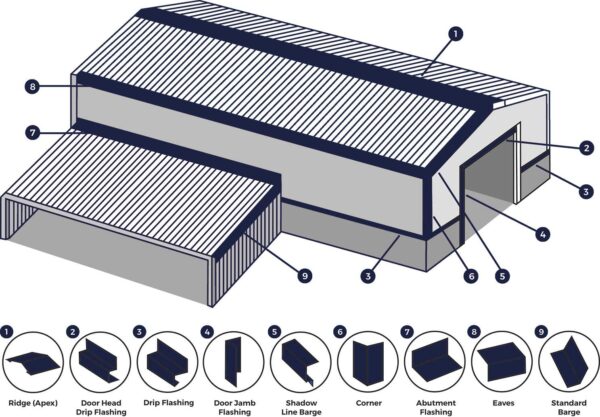 1
8
7
2
3
4
9
3
6
5

1 Ridge (Apex)
2 Door Head Drip Flashing
3 Drip Flashing
4 Door Jamb Flashing
5 Shadow Line Barge
6 Corner
7 Abutment Flashing
8 Eaves
9 Standard Barge